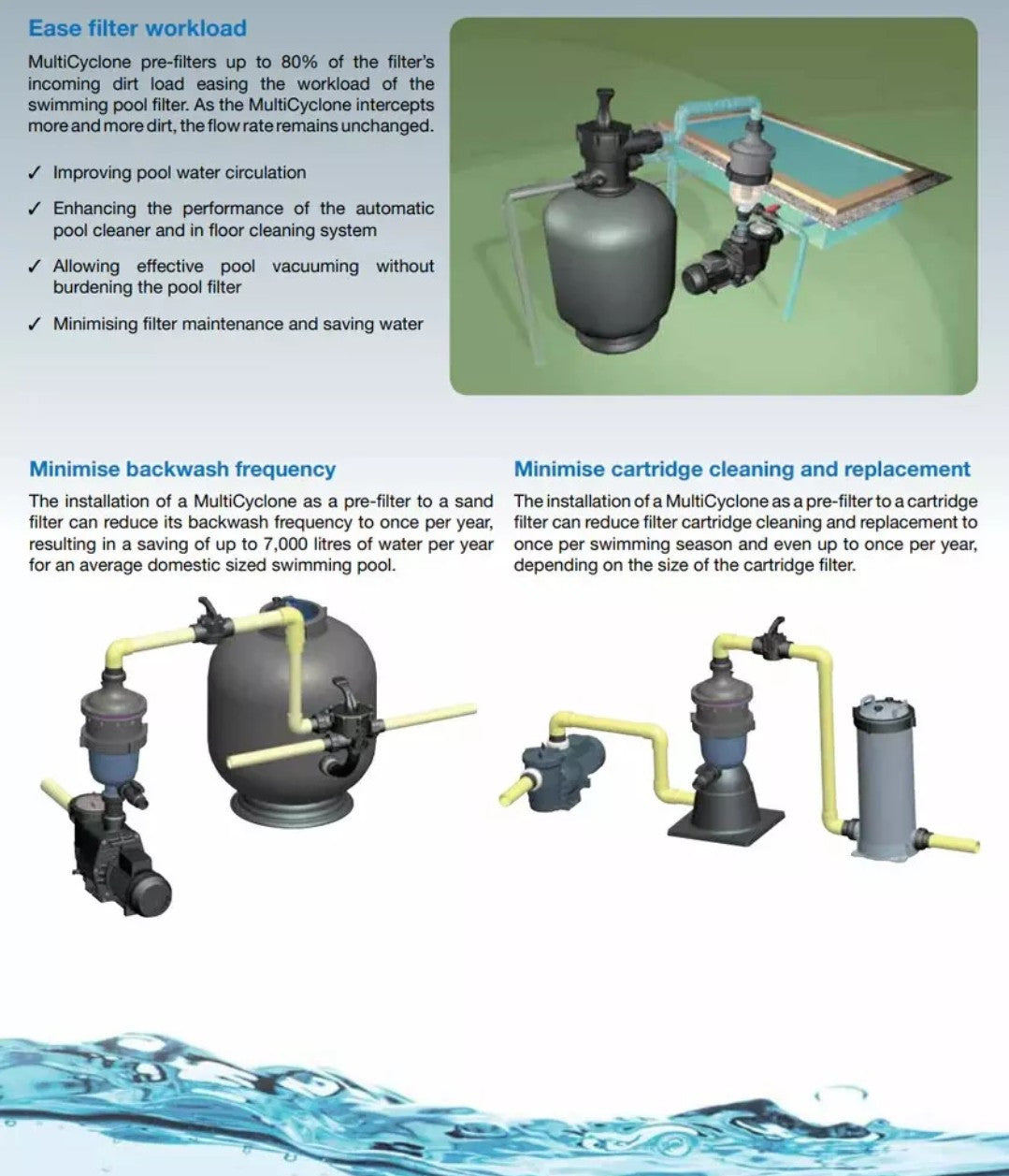 Ease filter workload

MultiCyclone pre-filters up to 80% of the filter's incoming dirt load easing the workload of the swimming pool filter. As the MultiCyclone intercepts more and more dirt, the flow rate remains unchanged.

✓ Improving pool water circulation

✓ Enhancing the performance of the automatic pool cleaner and in floor cleaning system

✓ Allowing effective pool vacuuming without burdening the pool filter

✓ Minimising filter maintenance and saving water

Minimise backwash frequency

The installation of a MultiCyclone as a pre-filter to a sand filter can reduce its backwash frequency to once per year, resulting in a saving of up to 7,000 litres of water per year for an average domestic sized swimming pool.

Minimise cartridge cleaning and replacement

The installation of a MultiCyclone as a pre-filter to a cartridge filter can reduce filter cartridge cleaning and replacement to once per swimming season and even up to once per year, depending on the size of the cartridge filter.